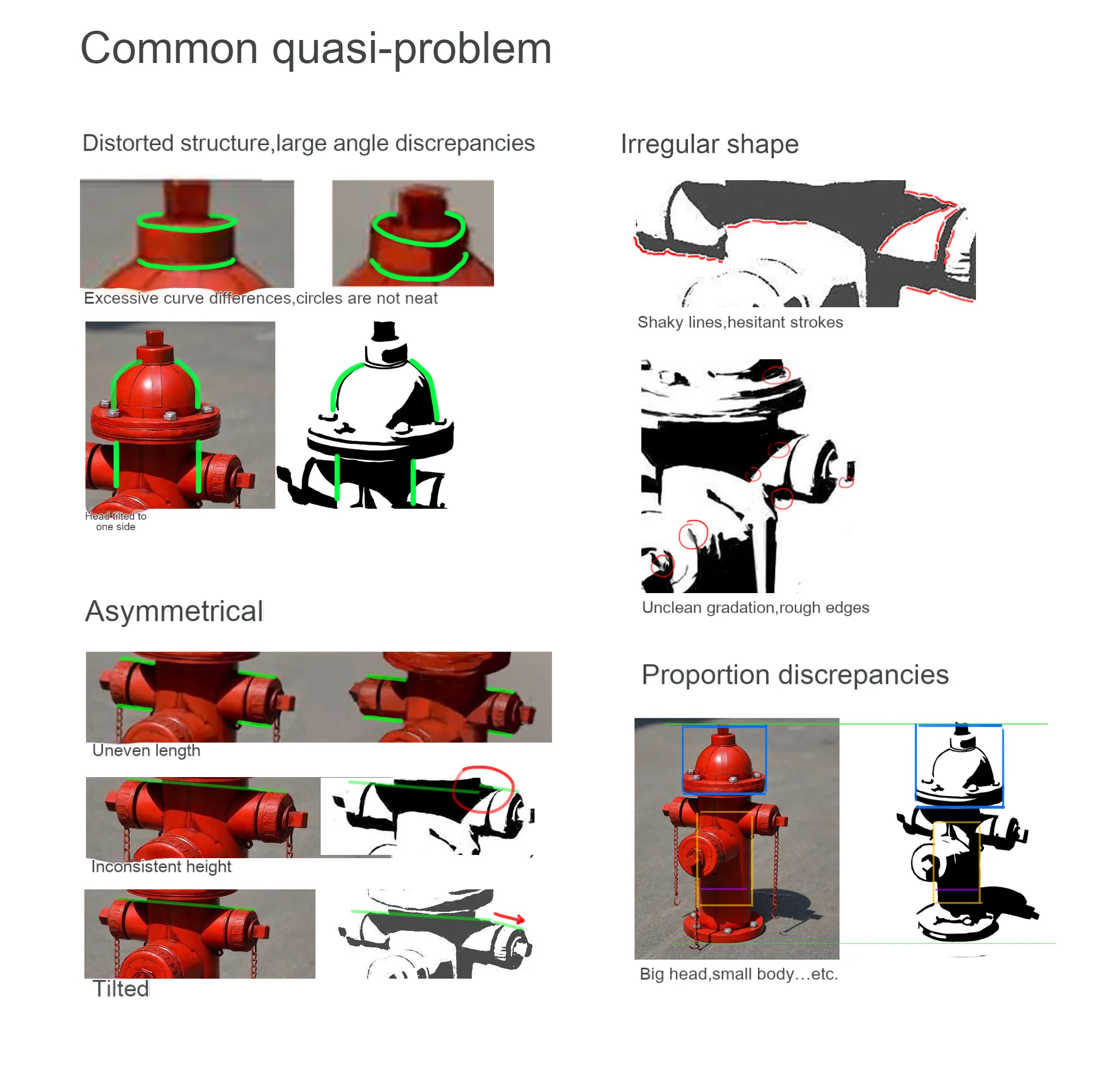 Common quasi-problem

Distorted structure,large angle discrepancies

Excessive curve differences,circles are not neat

Head tilted to one side

Asymmetrical

Uneven length

Inconsistent height

Tilted

Irregular shape

Shaky lines,hesitant strokes

Unclean gradation,rough edges

Proportion discrepancies

Big head,small body…etc.