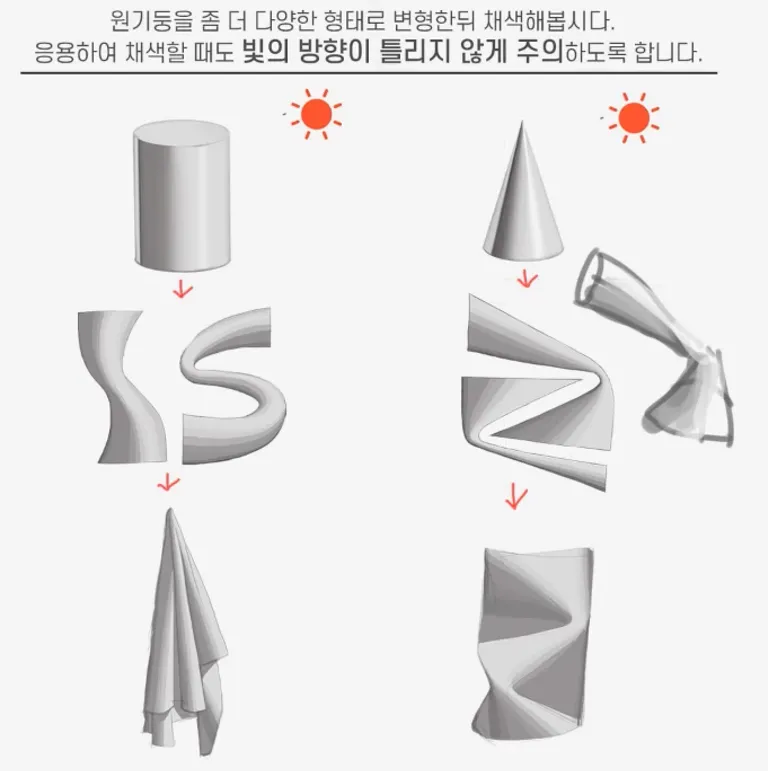 원기둥을 좀 더 다양한 형태로 변형한뒤 채색해봅시다.
응용하여 채색할 때도 빛의 방향이 틀리지 않게 주의하도록 합니다.